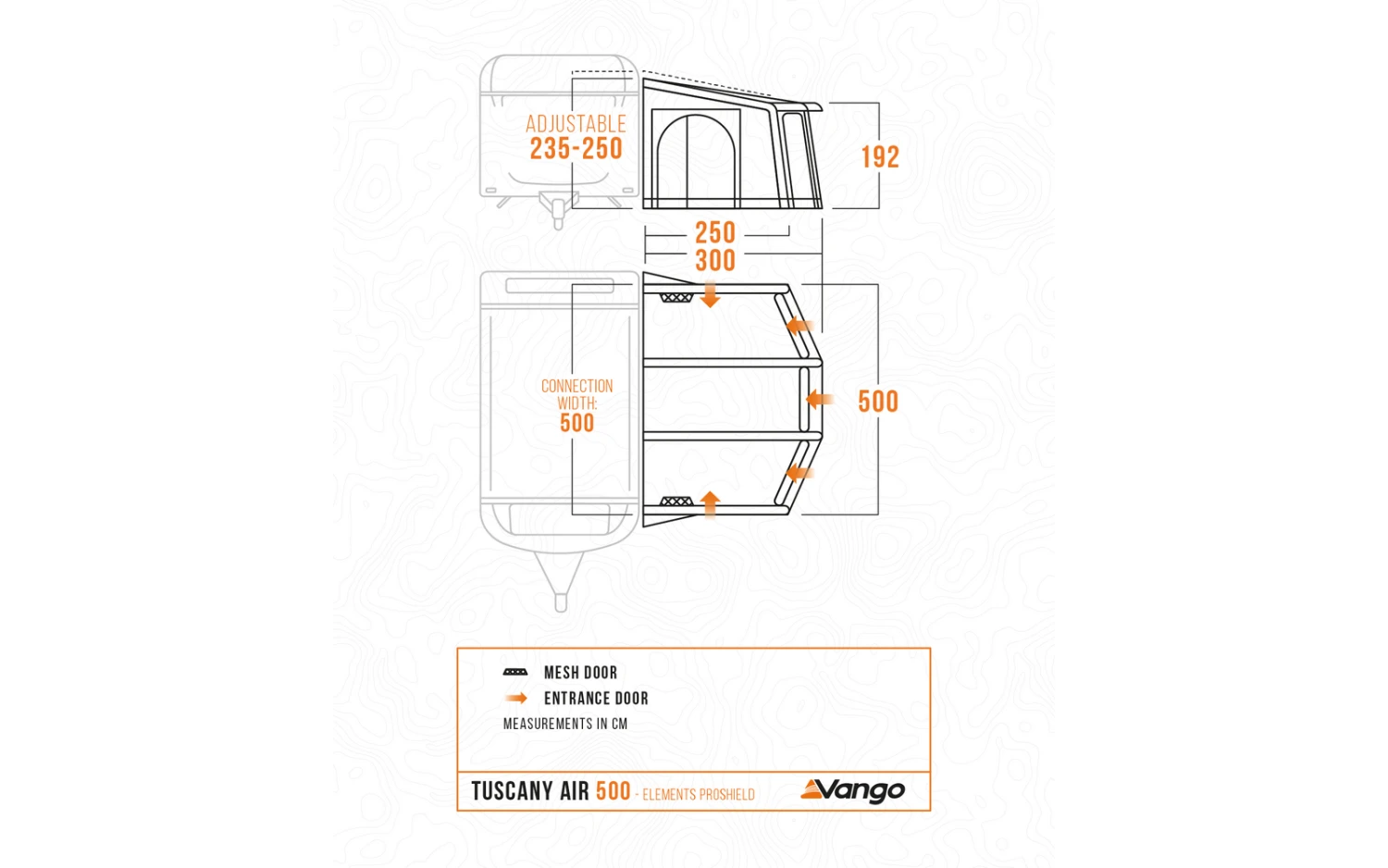 ADJUSTABLE
235-250

192

250
300

CONNECTION WIDTH:
500

500

MESH DOOR
ENTRANCE DOOR
MEASUREMENTS IN CM

TUSCANY AIR 500 - ELEMENTS PROSHIELD
Vango